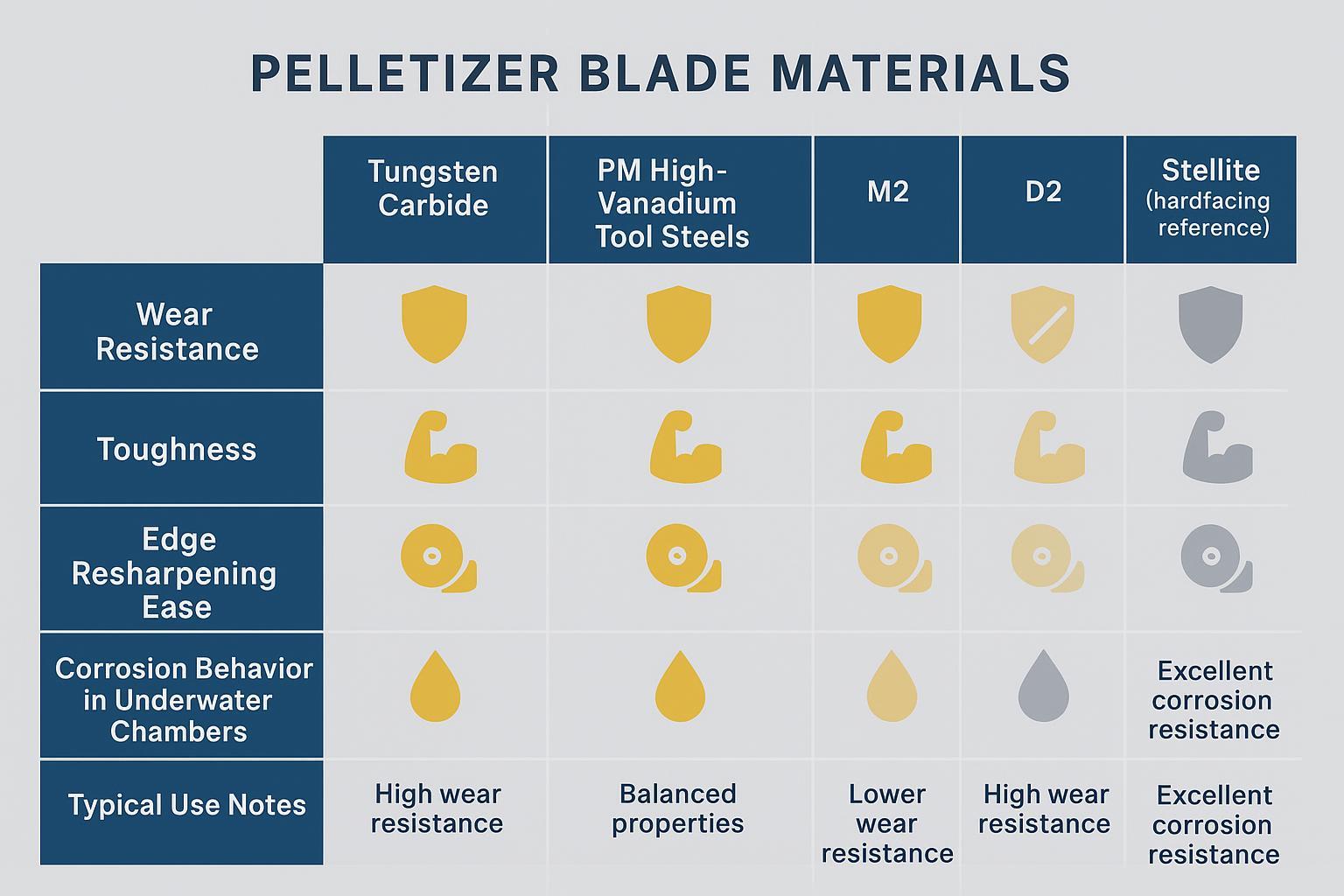 PELLETIZER BLADE MATERIALS

| | Tungsten Carbide | PM High-Vanadium Tool Steels | M2 | D2 | Stellite (hardfacing reference) |
|---|---|---|---|---|---|
| Wear Resistance | | | | | |
| Toughness | | | | | |
| Edge Resharpening Ease | | | | | |
| Corrosion Behavior in Underwater Chambers | | | | | Excellent corrosion resistance |
| Typical Use Notes | High wear resistance | Balanced properties | Lower wear resistance | High wear resistance | Excellent corrosion resistance |