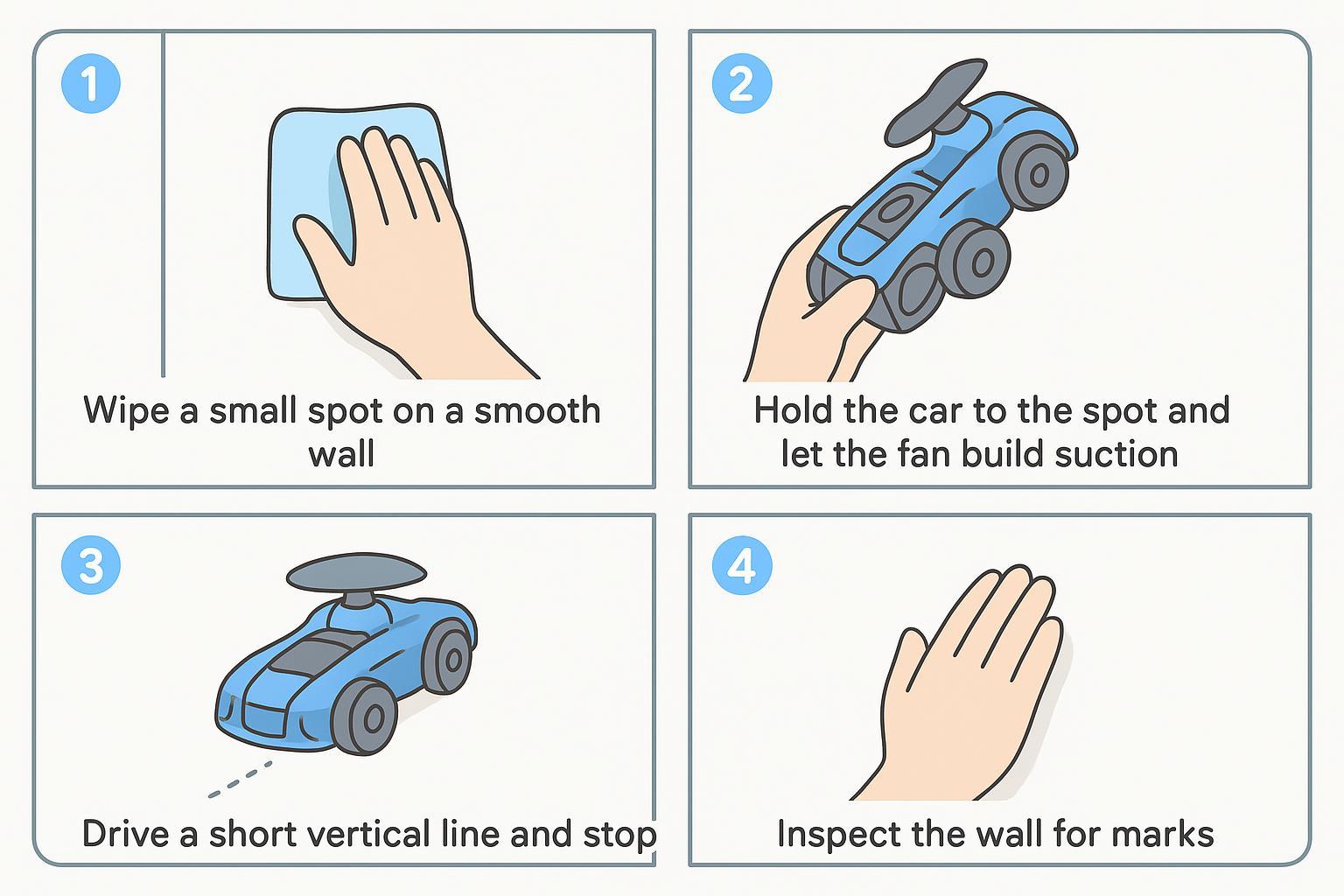 1
Wipe a small spot on a smooth wall

2
Hold the car to the spot and let the fan build suction

3
Drive a short vertical line and stop

4
Inspect the wall for marks