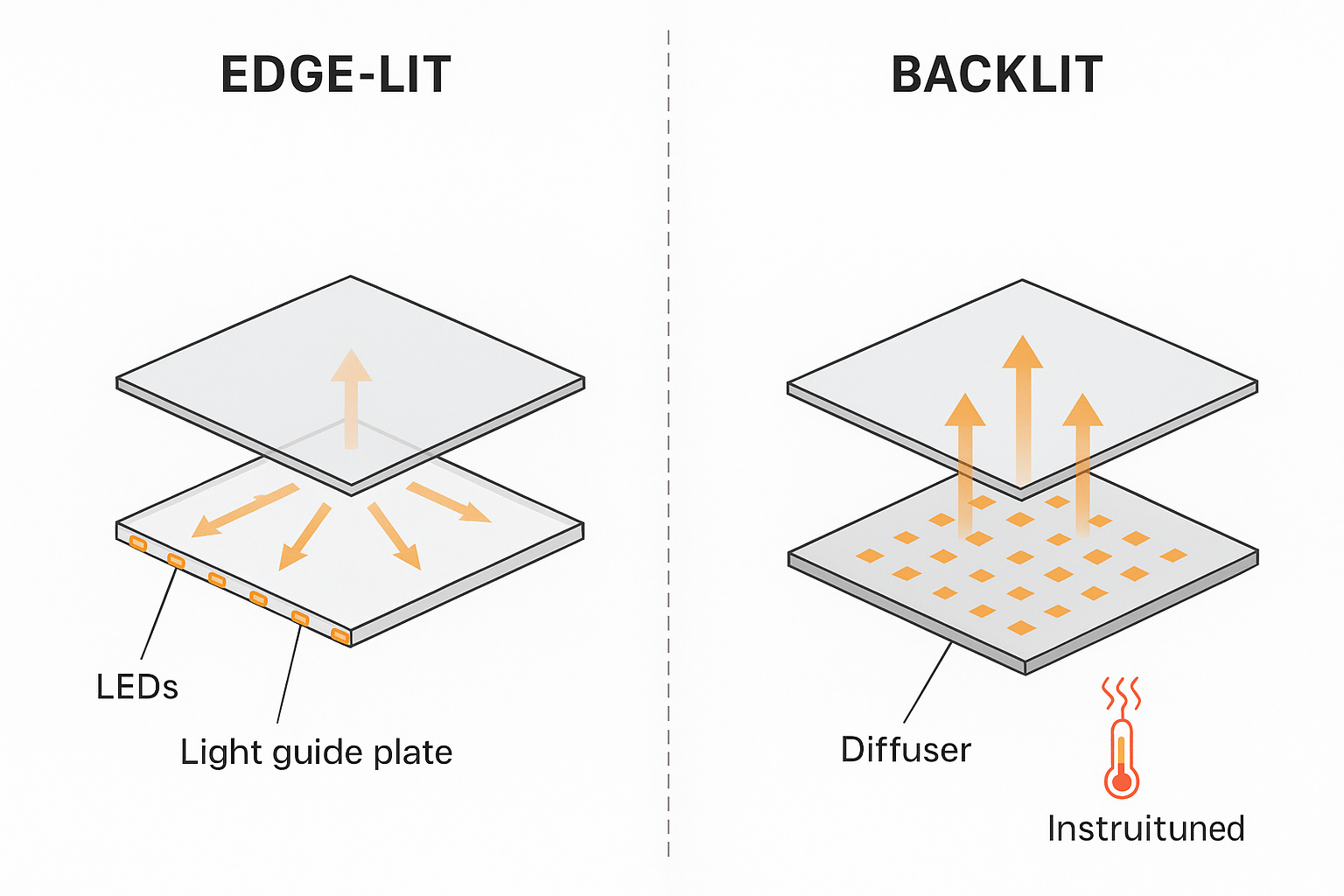 EDGE-LIT

LEDs

Light guide plate

BACKLIT

Diffuser

Instruituned