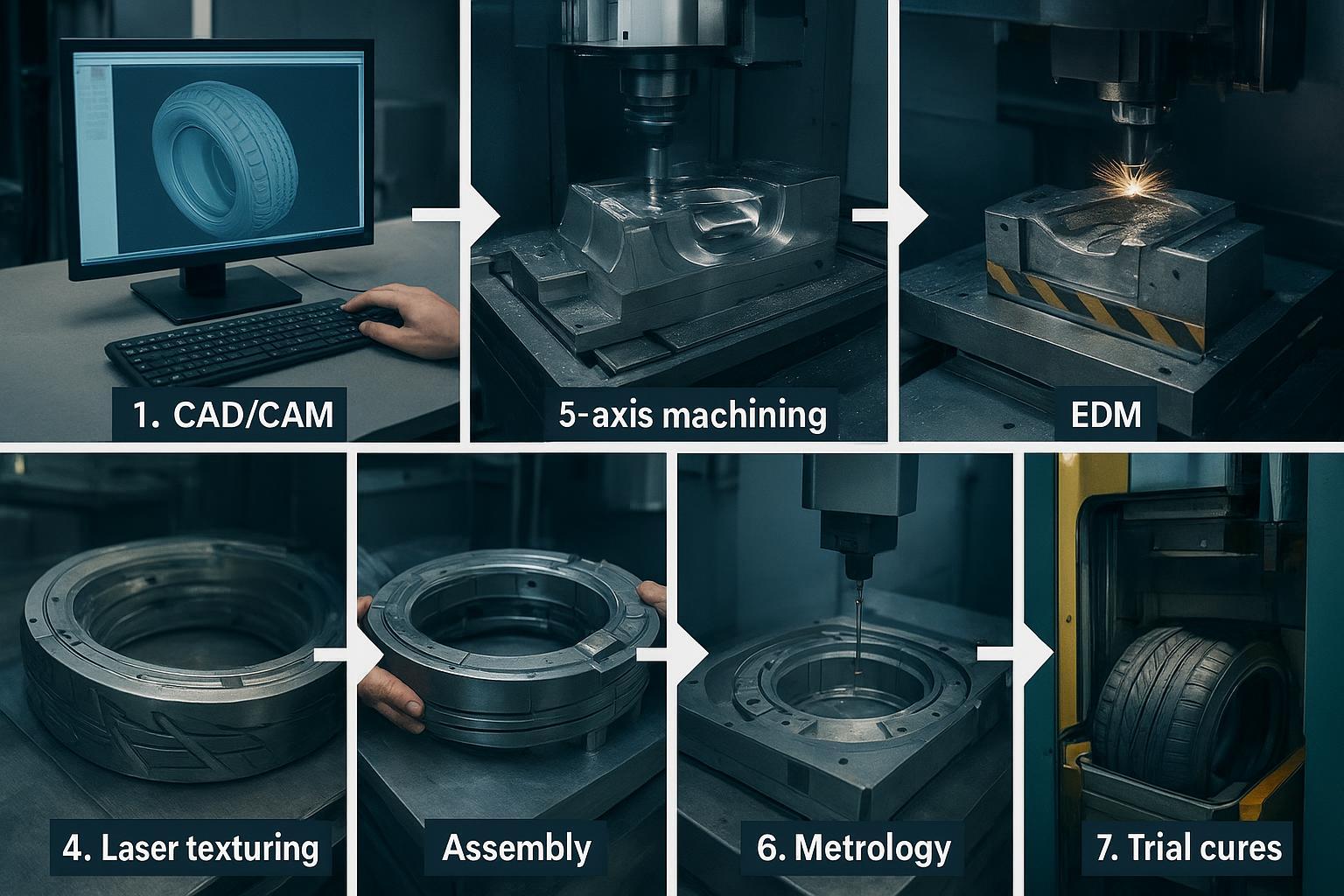 1. CAD/CAM

5-axis machining

EDM

4. Laser texturing

Assembly

6. Metrology

7. Trial cures