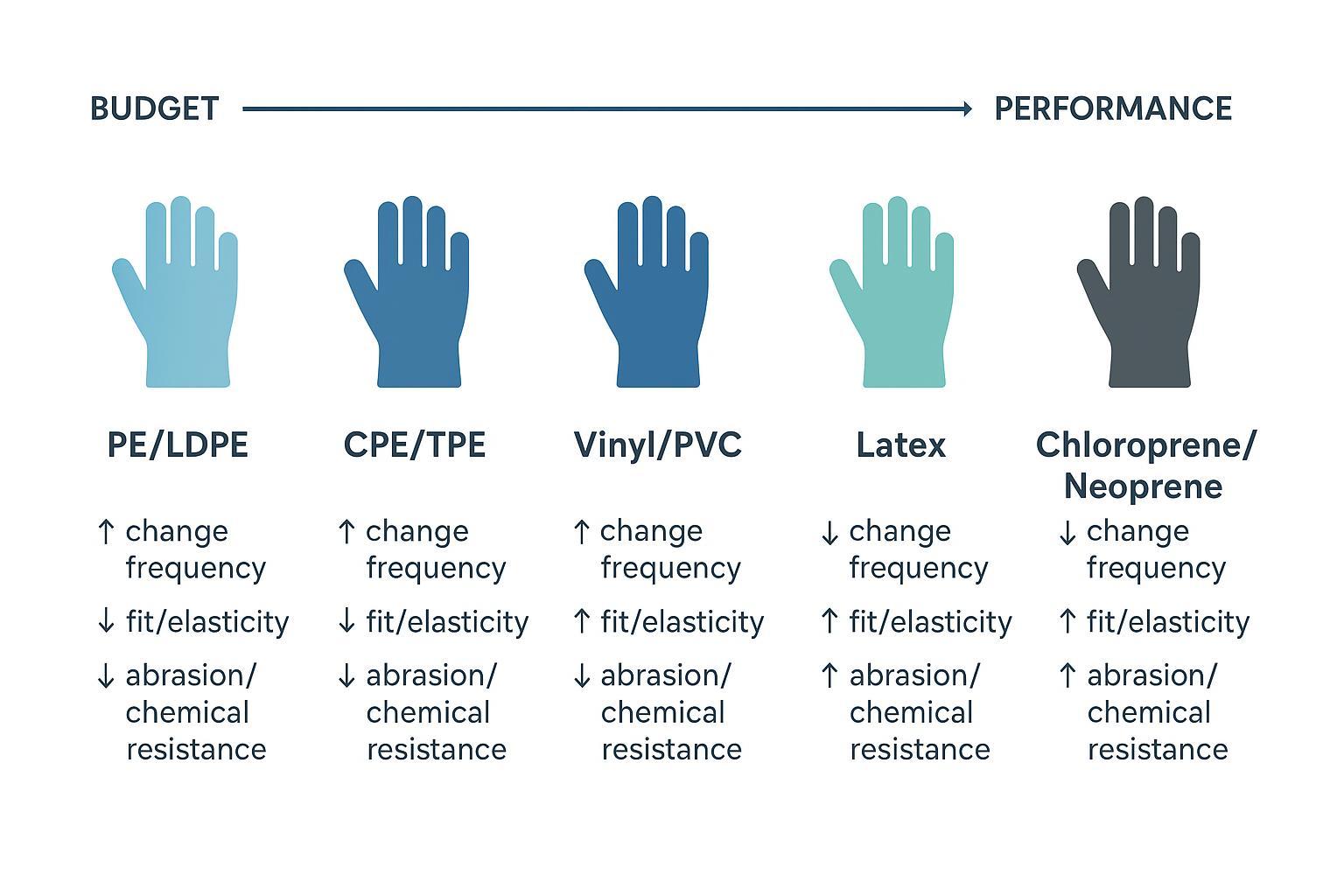 BUDGET → PERFORMANCE

PE/LDPE

↑ change frequency

↓ fit/elasticity

↓ abrasion/ chemical resistance

CPE/TPE

↑ change frequency

↓ fit/elasticity

↓ abrasion/ chemical resistance

Vinyl/PVC

↑ change frequency

↑ fit/elasticity

↓ abrasion/ chemical resistance

Latex

↓ change frequency

↑ fit/elasticity

↑ abrasion/ chemical resistance

Chloroprene/ Neoprene

↓ change frequency

↑ fit/elasticity

↑ abrasion/ chemical resistance